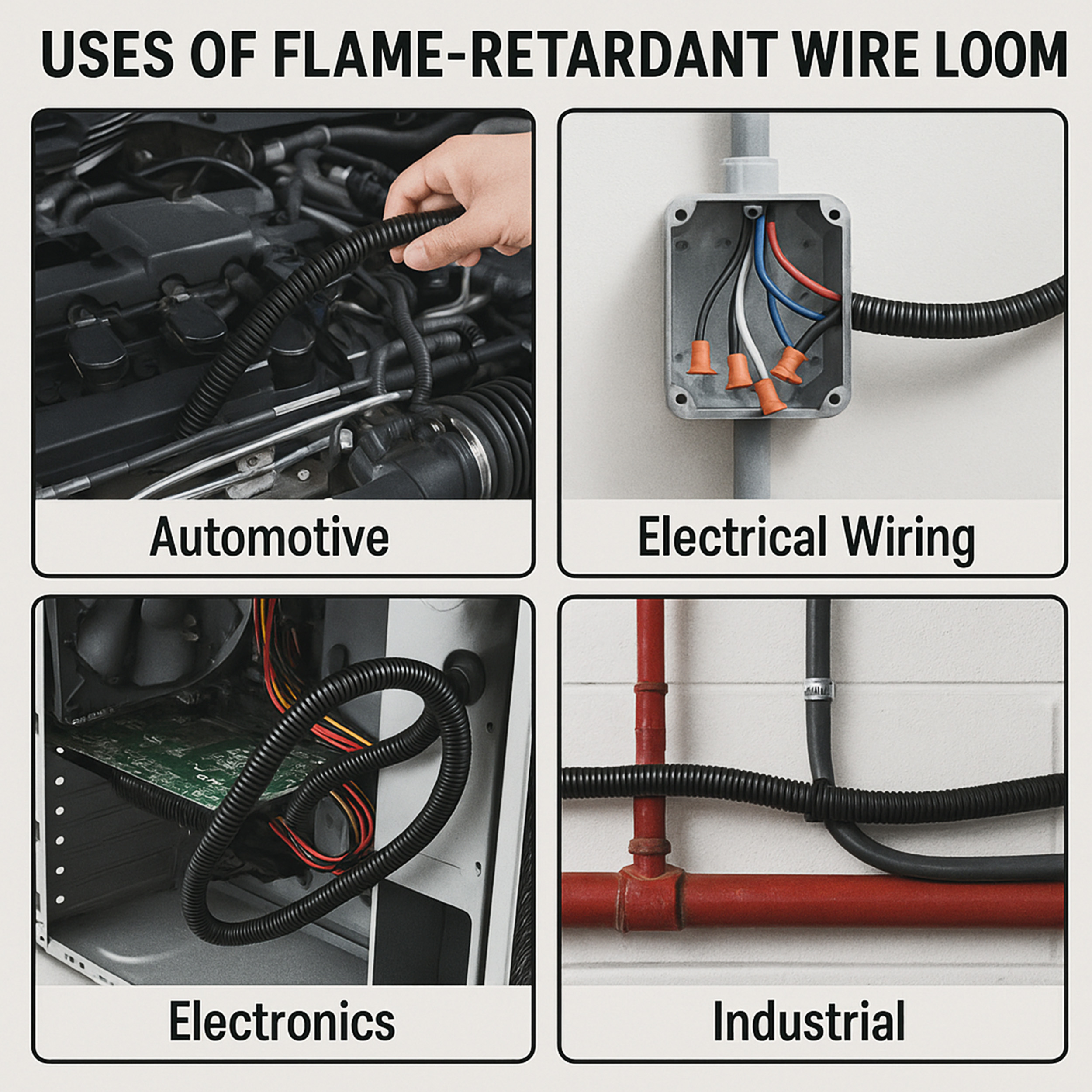 USES OF FLAME-RETARDANT WIRE LOOM

Automotive

Electrical Wiring

Electronics

Industrial