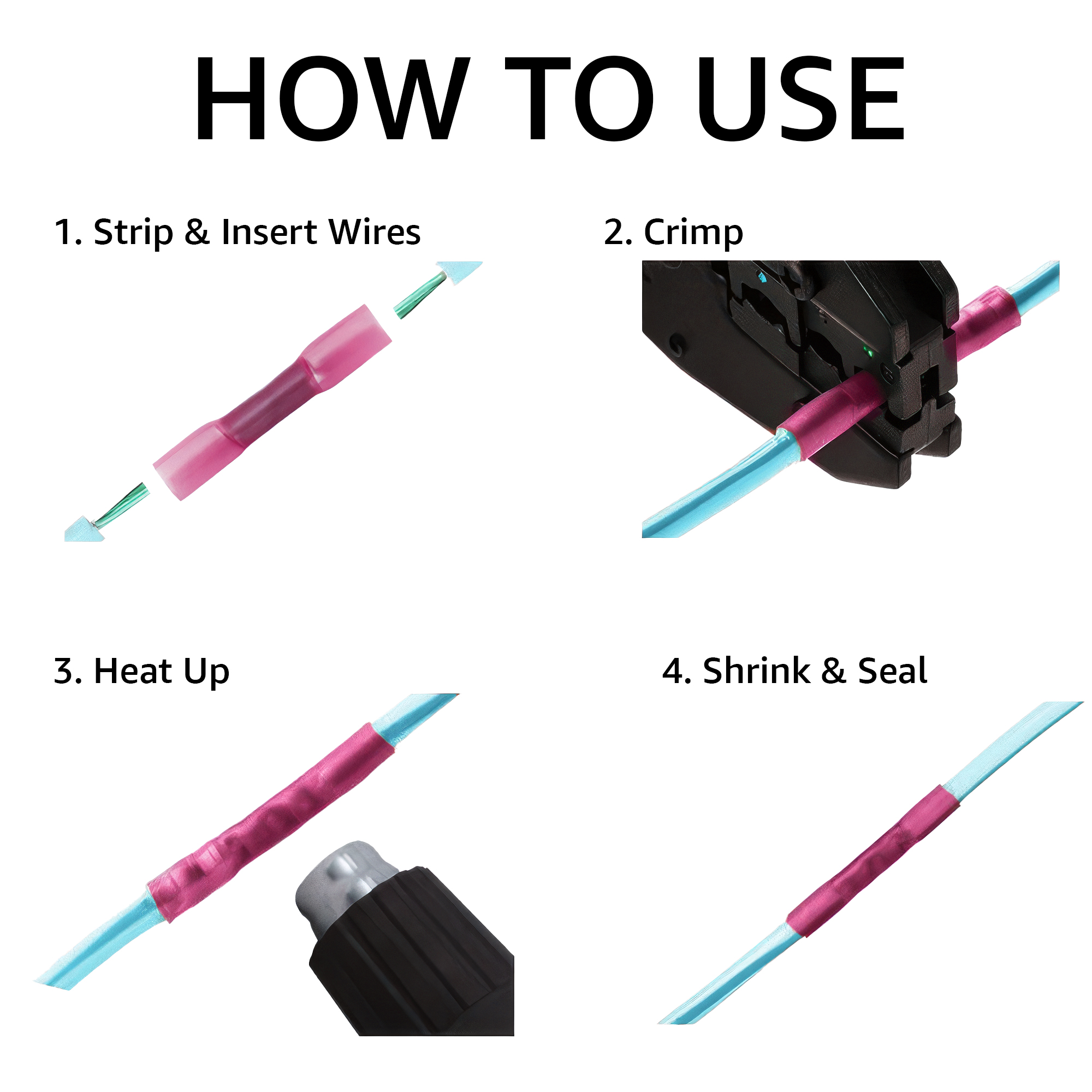 HOW TO USE

1. Strip & Insert Wires

2. Crimp

3. Heat Up

4. Shrink & Seal