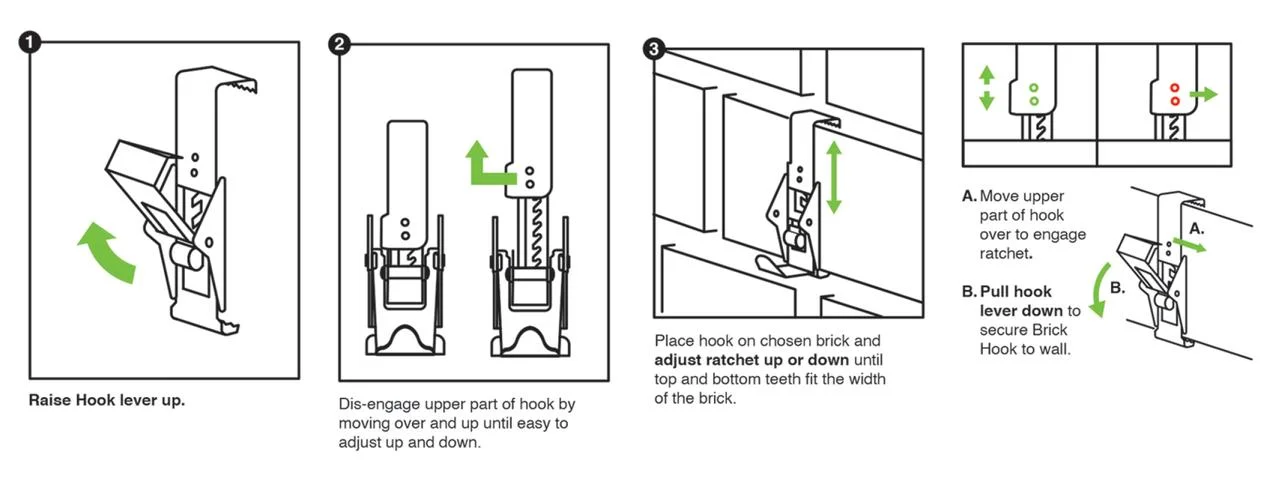 1

Raise Hook lever up.

2

Dis-engage upper part of hook by moving over and up until easy to adjust up and down.

3

Place hook on chosen brick and adjust ratchet up or down until top and bottom teeth fit the width of the brick.

A. Move upper part of hook over to engage ratchet.

B. Pull hook lever down to secure Brick Hook to wall.

A.

B.