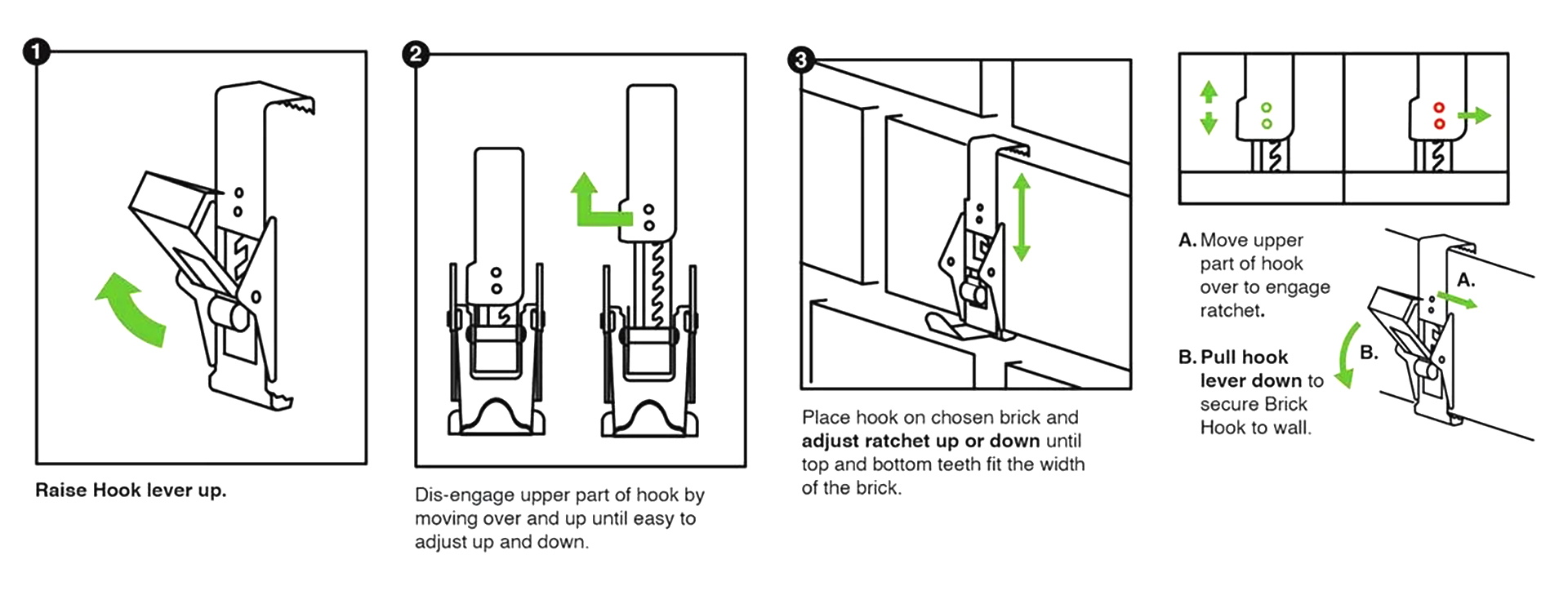 1

Raise Hook lever up.

2

Dis-engage upper part of hook by moving over and up until easy to adjust up and down.

3

Place hook on chosen brick and adjust ratchet up or down until top and bottom teeth fit the width of the brick.

A. Move upper part of hook over to engage ratchet.

B. Pull hook lever down to secure Brick Hook to wall.

A.

B.