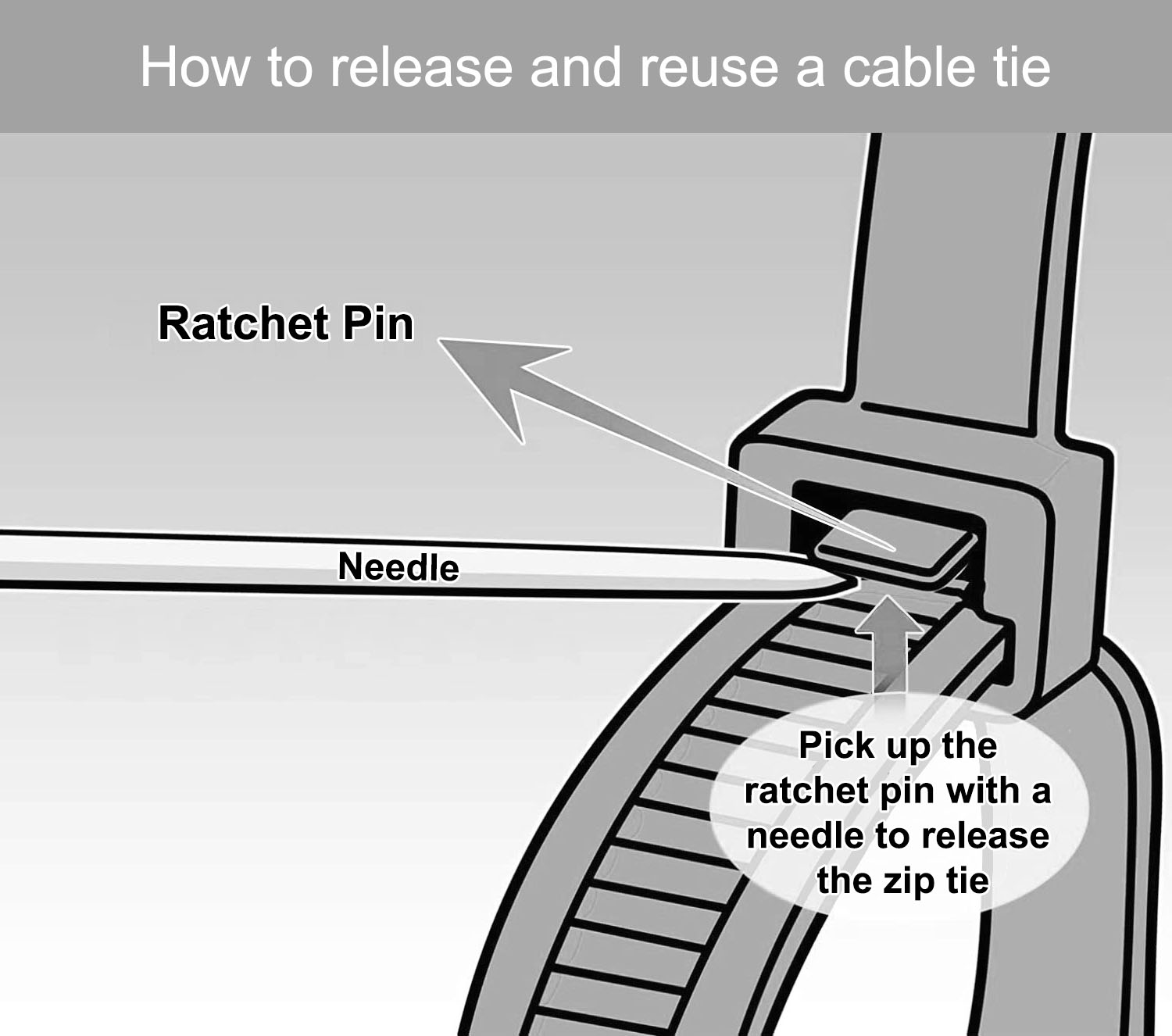 How to release and reuse a cable tie

Ratchet Pin

Needle

Pick up the ratchet pin with a needle to release the zip tie